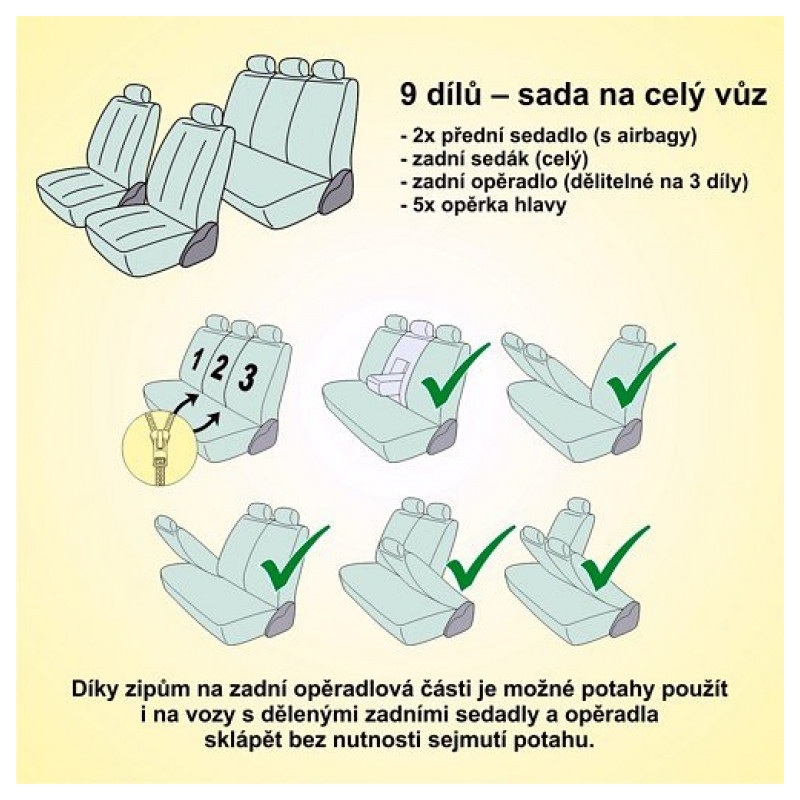 9 dílů – sada na celý vůz

- 2x přední sedadlo (s airbagy)
- zadní sedák (celý)
- zadní opěradlo (dělitelné na 3 díly)
- 5x opěrka hlavy

1 2 3

Díky zipům na zadní opěradlová části je možné potahy použít i na vozy s dělenými zadními sedadly a opěradla sklápět bez nutnosti sejmutí potahu.